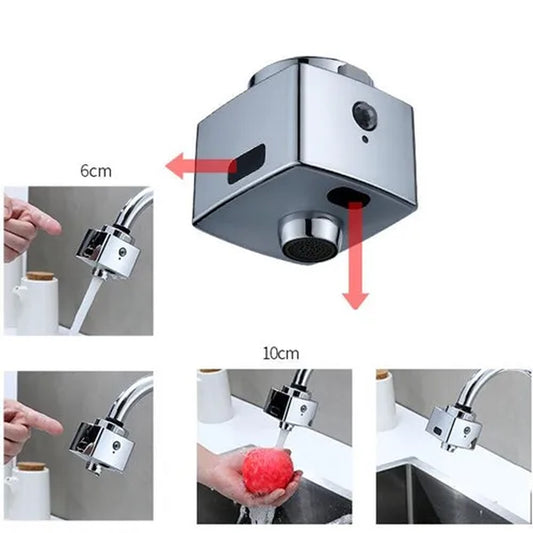 6cm

10cm